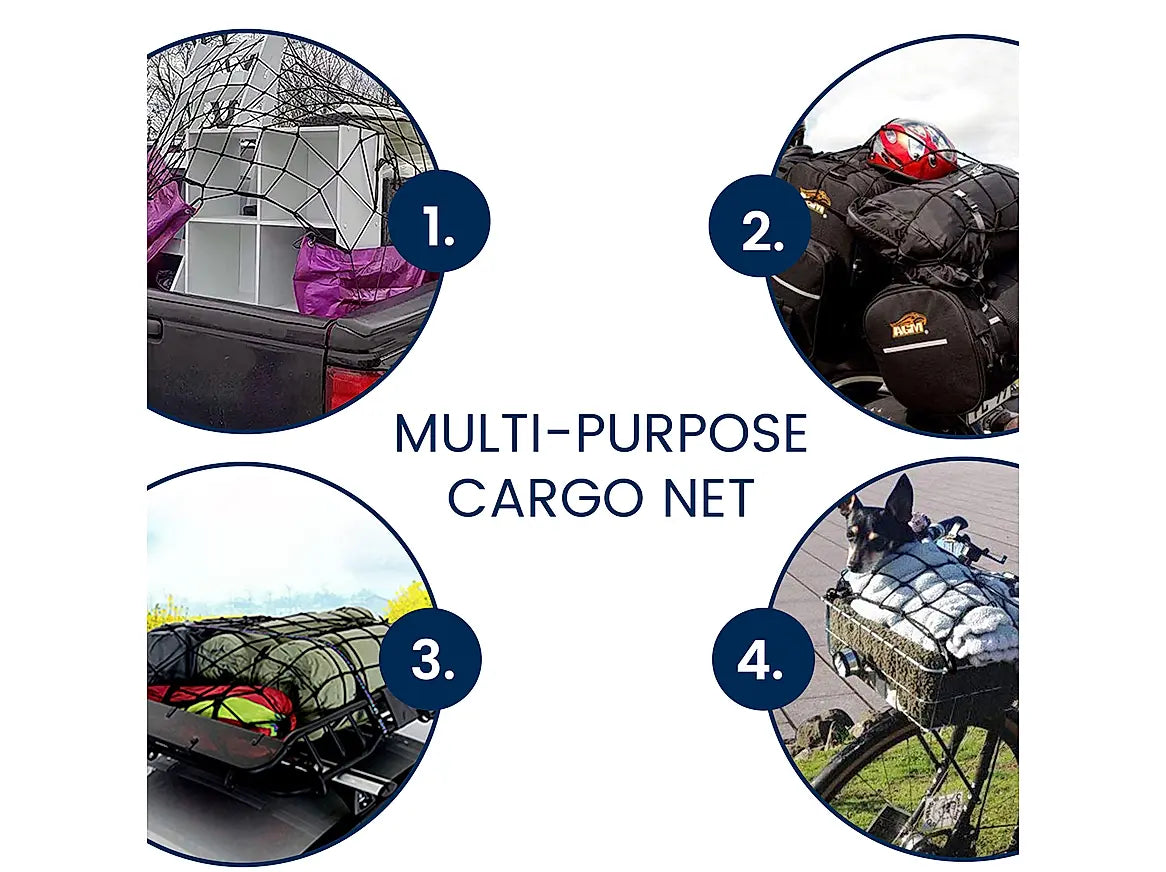 1.

2.

AGM

AGM

MULTI-PURPOSE CARGO NET

3.

4.